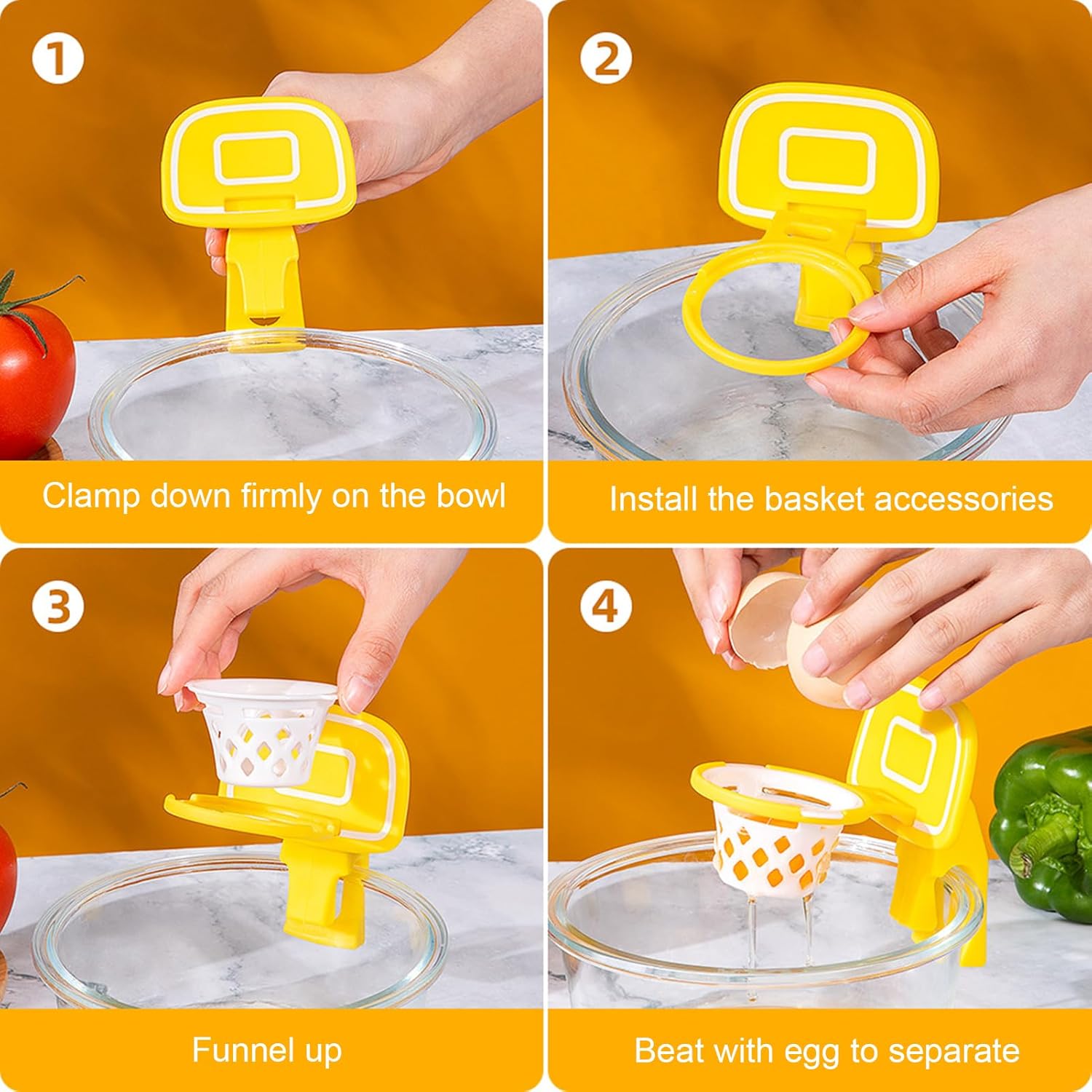 1

Clamp down firmly on the bowl

2

Install the basket accessories

3

Funnel up

4

Beat with egg to separate