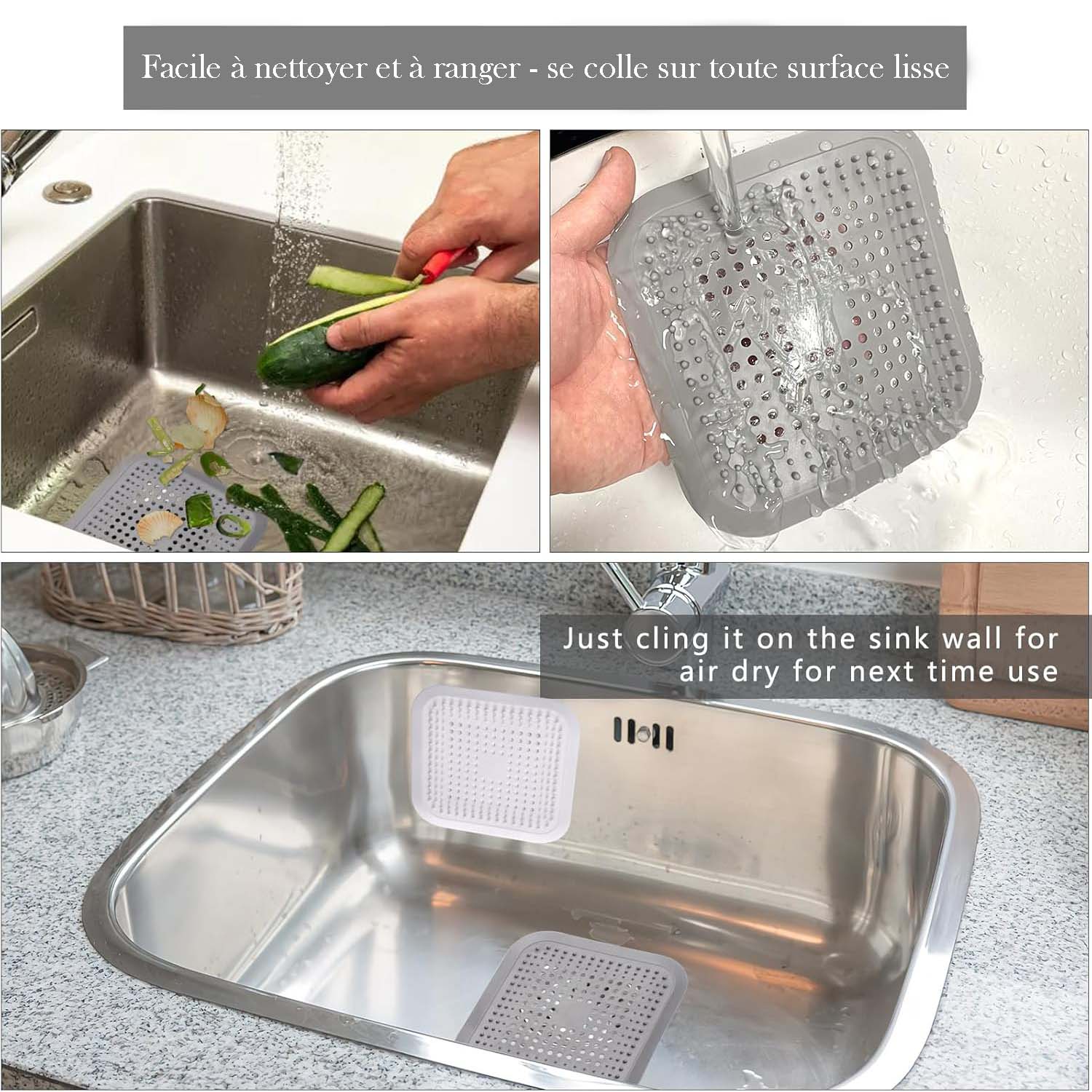 Facile à nettoyer et à ranger - se colle sur toute surface lisse

Just cling it on the sink wall for air dry for next time use