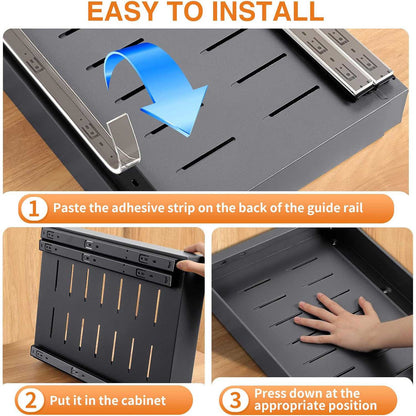 EASY TO INSTALL

1 Paste the adhesive strip on the back of the guide rail

2 Put it in the cabinet

3 Press down at the appropriate position